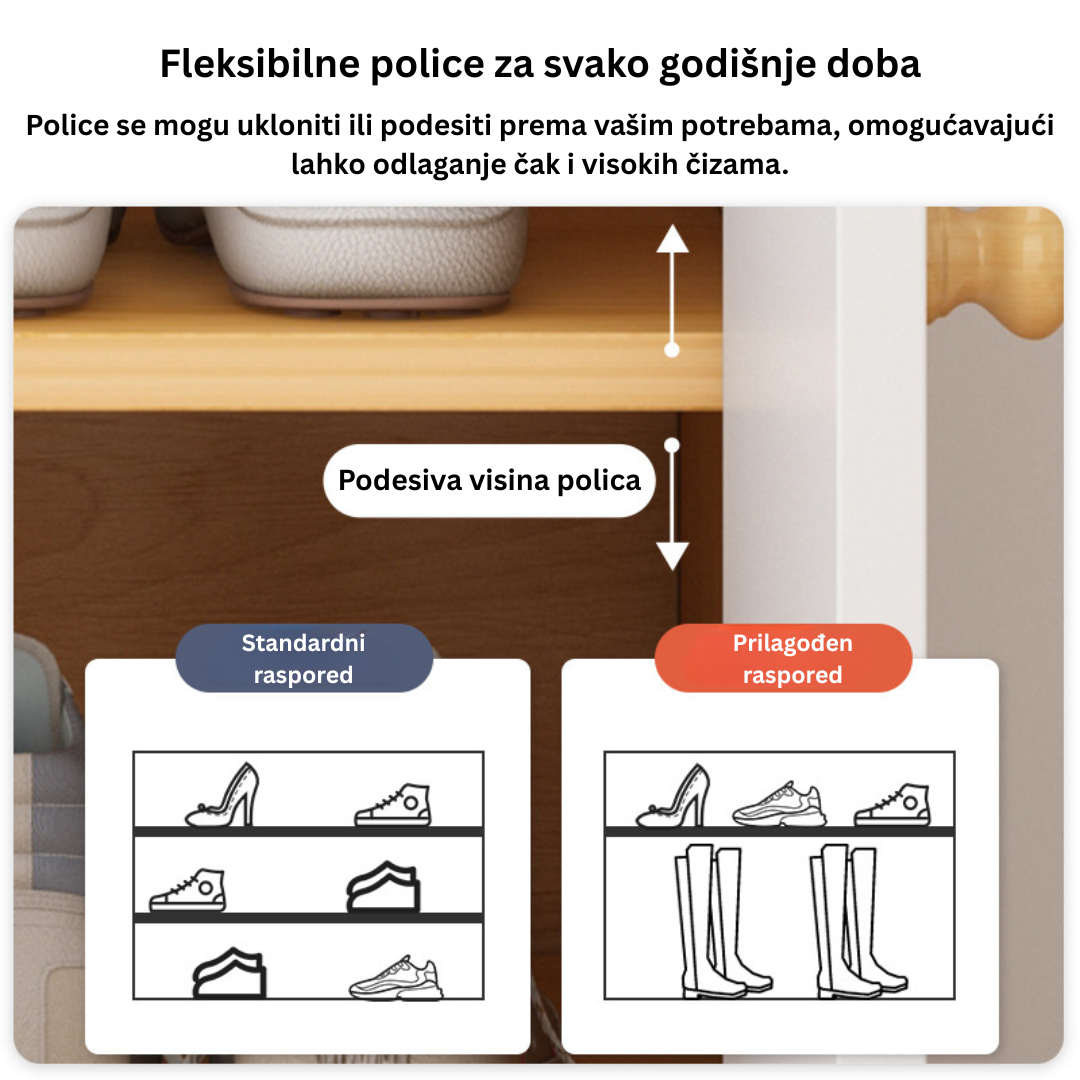 Fleksibilne police za svako godišnje doba

Police se mogu ukloniti ili podesiti prema vašim potrebama, omogućavajući lahko odlaganje čak i visokih čizama.

Podesiva visina polica

Standardni raspored

Prilagođen raspored