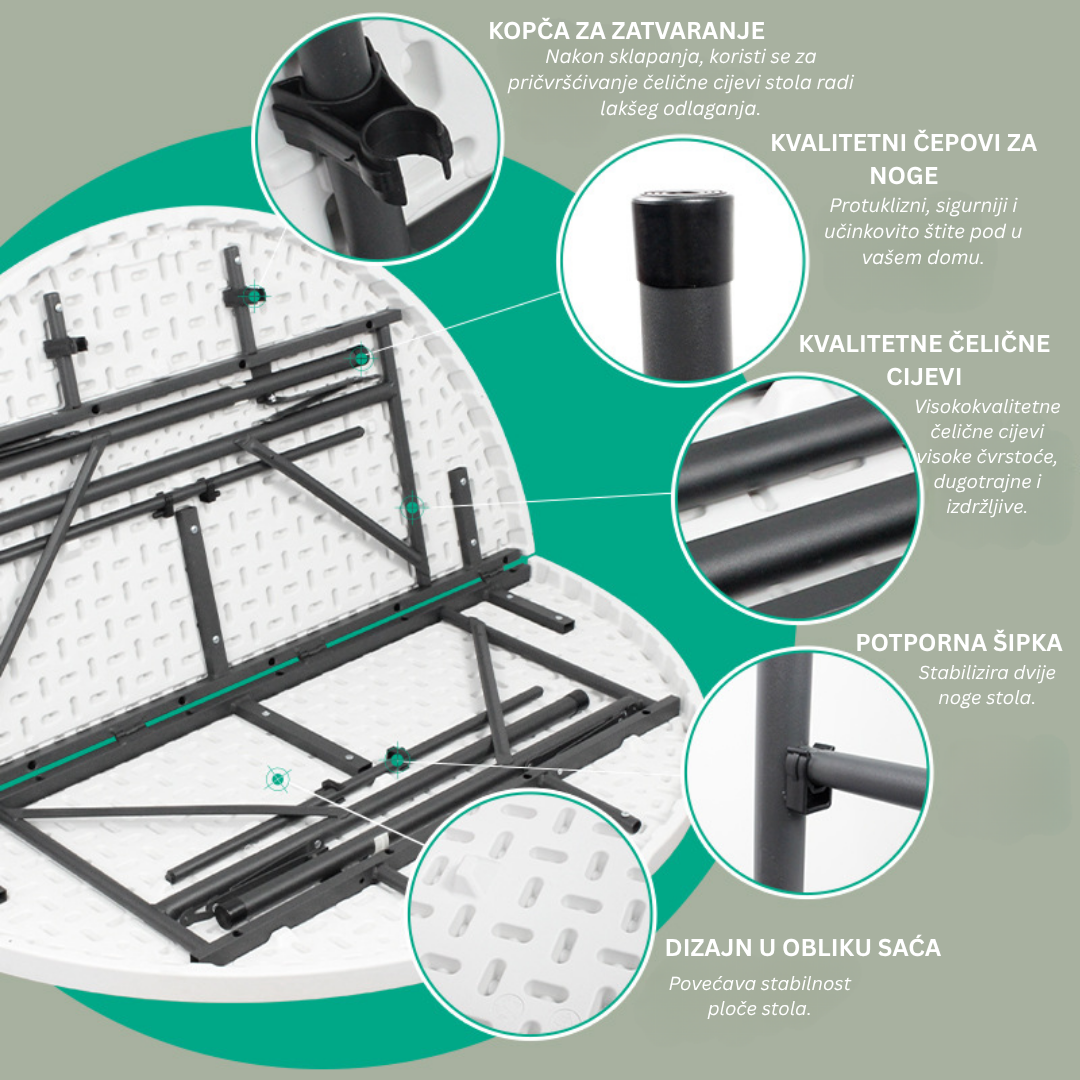 KOPČA ZA ZATVARANJE
Nakon sklapanja, koristi se za pričvršćivanje čelične cijevi stola radi lakšeg odlaganja.

KVALITETNI ČEPOVI ZA NOGE
Protuklizni, sigurniji i učinkovito štite pod u vašem domu.

KVALITETNE ČELIČNE CIJEVI
Visokokvalitetne čelične cijevi visoke čvrstoće, dugotrajne i izdržljive.

POTPORNA ŠIPKA
Stabilizira dvije noge stola.

DIZAJN U OBLIKU SAĆA
Povećava stabilnost ploče stola.